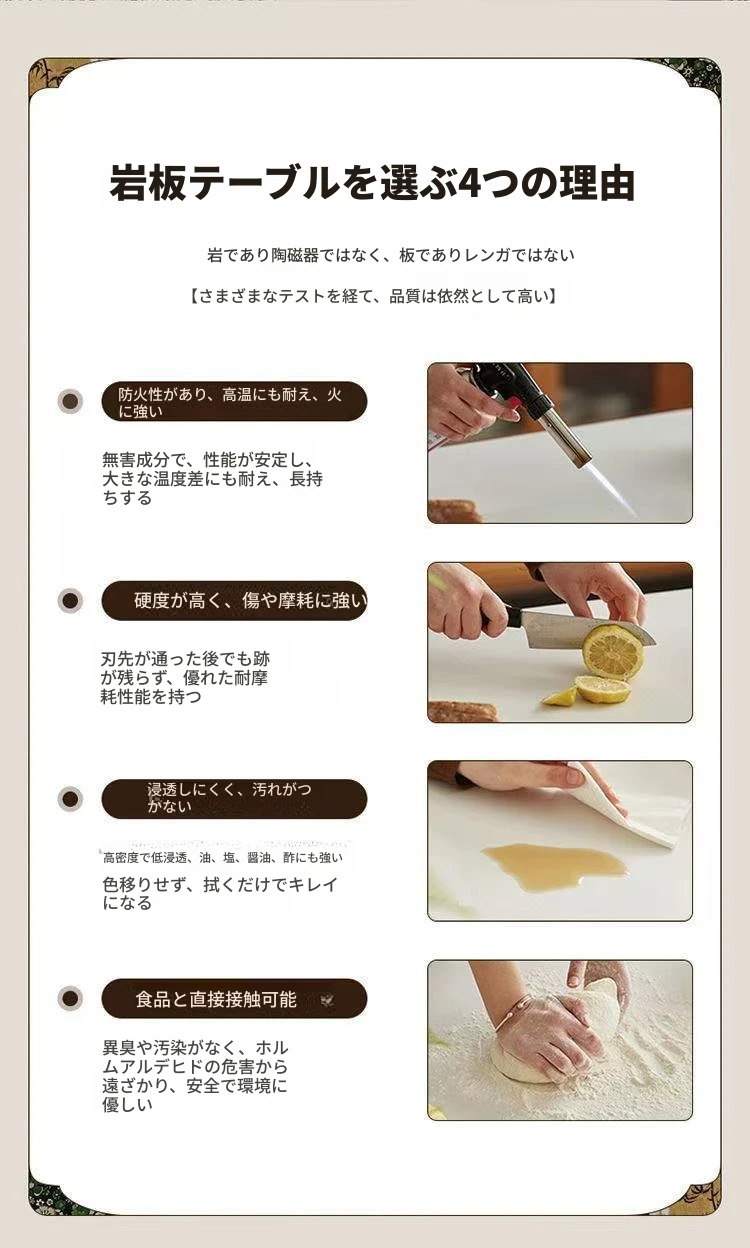 岩板テーブルを選ぶ4つの理由

岩であり陶磁器ではなく、板でありレンガではない

【さまざまなテストを経て、品質は依然として高い】

防火性があり、高温にも耐え、火に強い

無害成分で、性能が安定し、大きな温度差にも耐え、長持ちする

硬度が高く、傷や摩耗に強い

刃先が通った後でも跡が残らず、優れた耐摩耗性能を持つ

浸透しにくく、汚れがつかない

高密度で低浸透、油、塩、醤油、酢にも強い

色移りせず、拭くだけでキレイになる

食品と直接接触可能

異臭や汚染がなく、ホルムアルデヒドの危害から遠ざかり、安全で環境に優しい