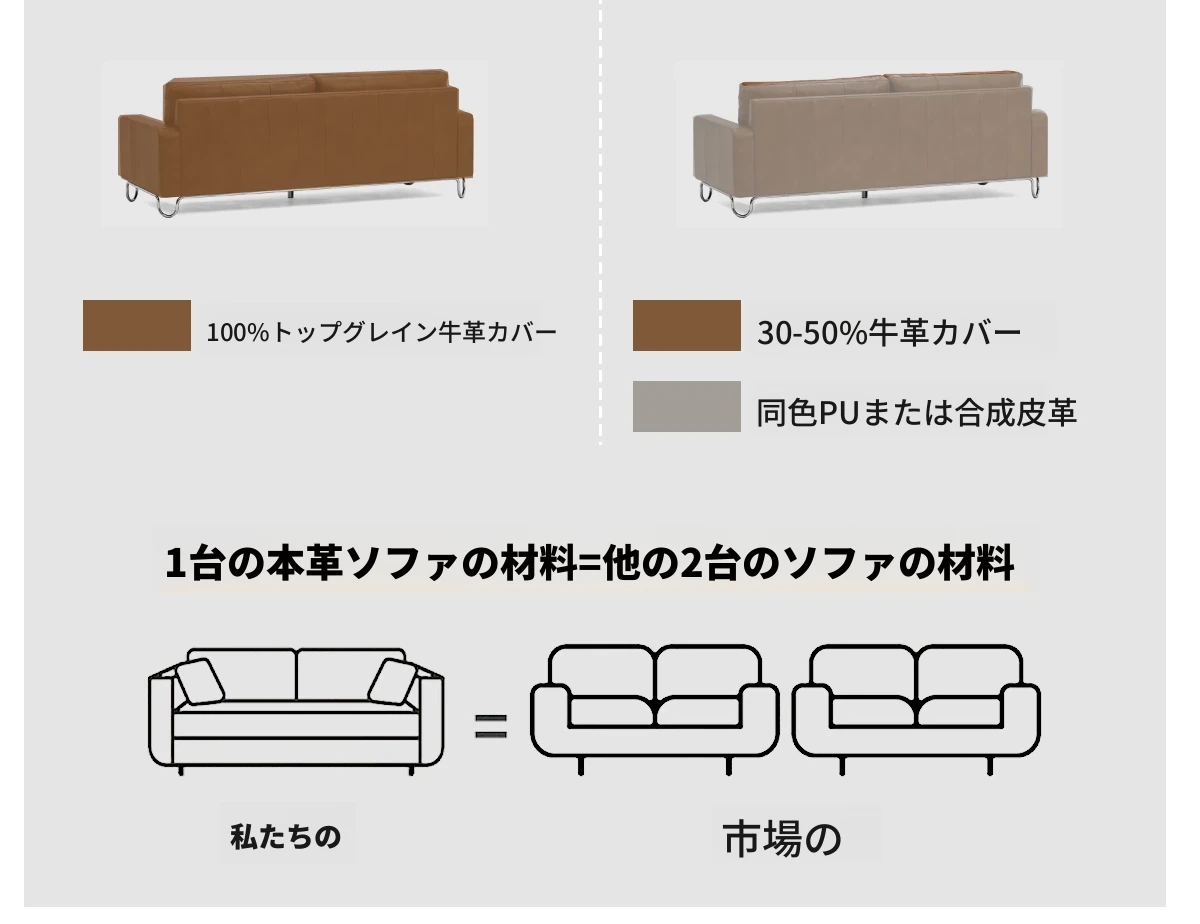 100%トップグレイン牛革カバー

30-50%牛革カバー

同色PUまたは合成皮革

1台の本革ソファの材料=他の2台のソファの材料

=

私たちの

市場の