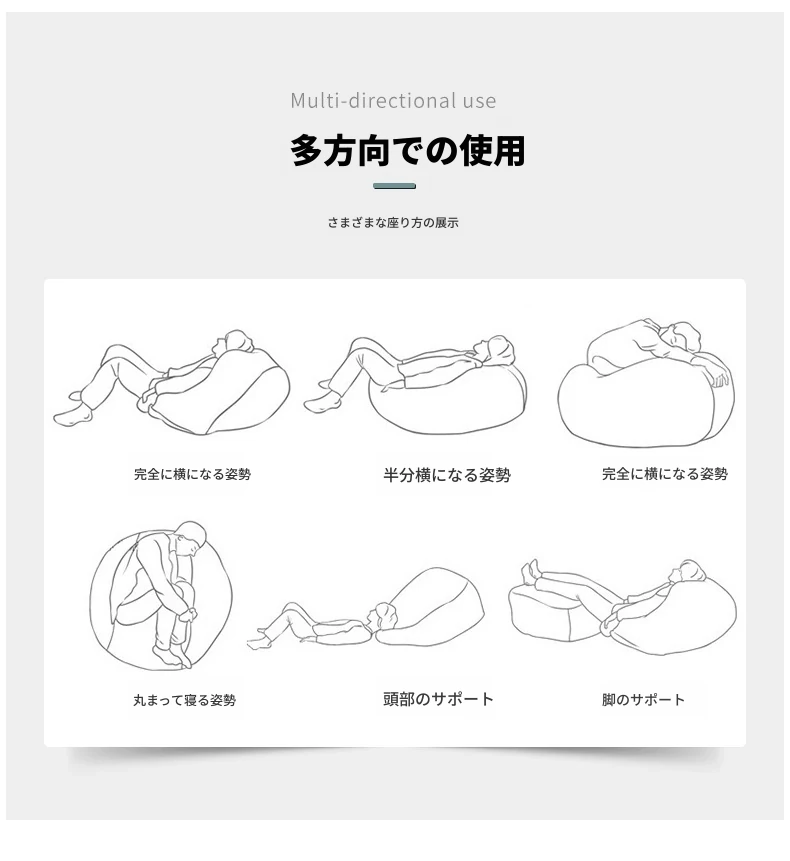 Multi-directional use

多方向での使用

さまざまな座り方の展示

完全に横になる姿勢

半分横になる姿勢

完全に横になる姿勢

丸まって寝る姿勢

頭部のサポート

脚のサポート