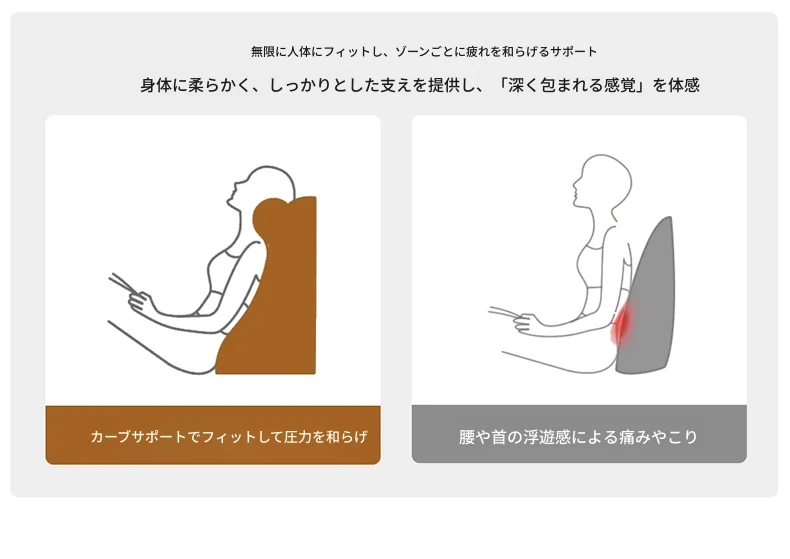 無限に人体にフィットし、ゾーンごとに疲れを和らげるサポート

身体に柔らかく、しっかりとした支えを提供し、「深く包まれる感覚」を体感

カーブサポートでフィットして圧力を和らげ

腰や首の浮遊感による痛みやこり