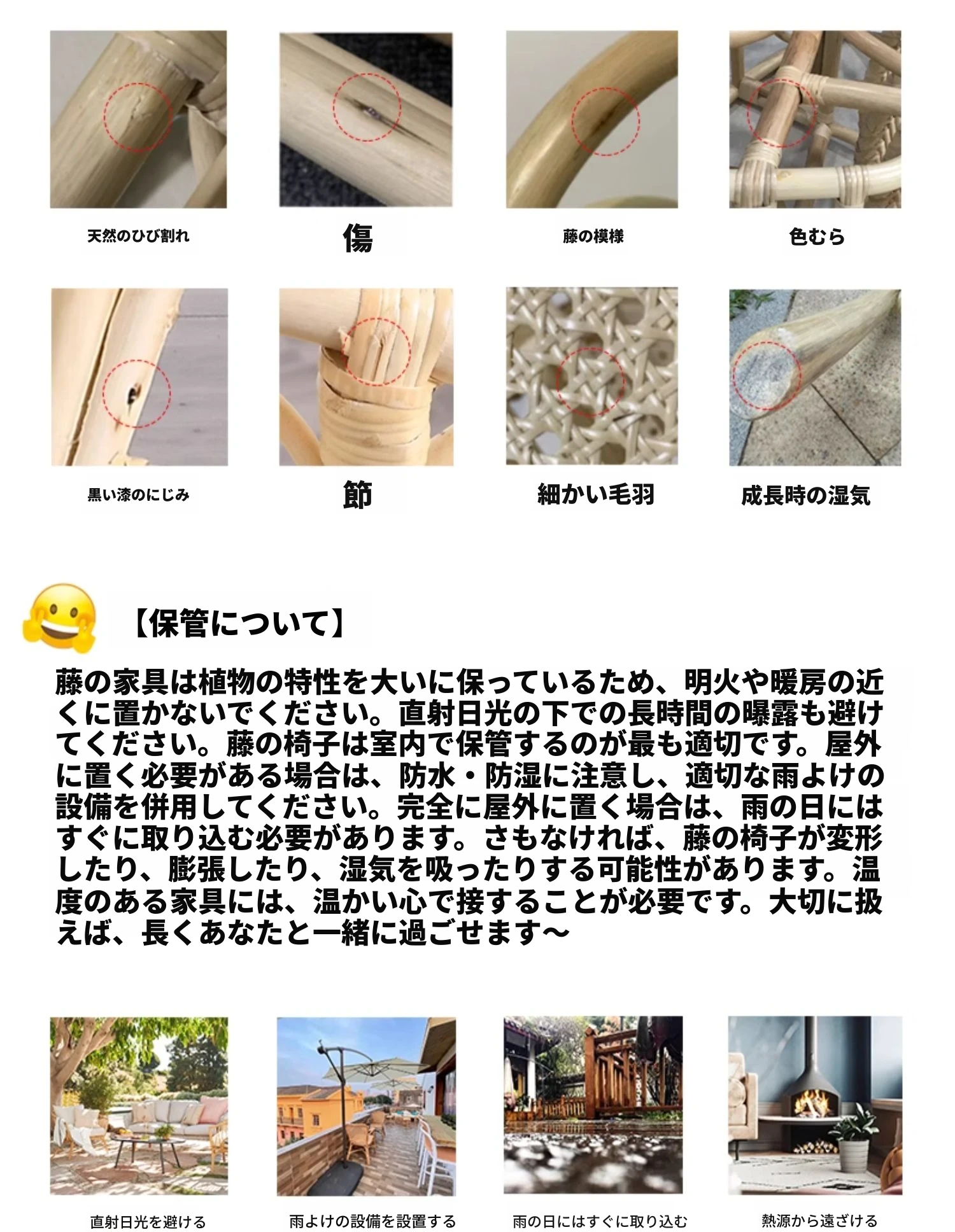 天然のひび割れ

傷

藤の模様

色むら

黒い漆のにじみ

節

細かい毛羽

成長時の湿気

【保管について】

藤の家具は植物の特性を大いに保っているため、明火や暖房の近くに置かないでください。直射日光の下での長時間の曝露も避けてください。藤の椅子は室内で保管するのが最も適切です。屋外に置く必要がある場合は、防水・防湿に注意し、適切な雨よけの設備を併用してください。完全に屋外に置く場合は、雨の日にはすぐに取り込む必要があります。さもなければ、藤の椅子が変形したり、膨張したり、湿気を吸ったりする可能性があります。温度のある家具には、温かい心で接することが必要です。大切に扱えば、長くあなたと一緒に過ごせます～

直射日光を避ける

雨よけの設備を設置する

雨の日にはすぐに取り込む

熱源から遠ざける