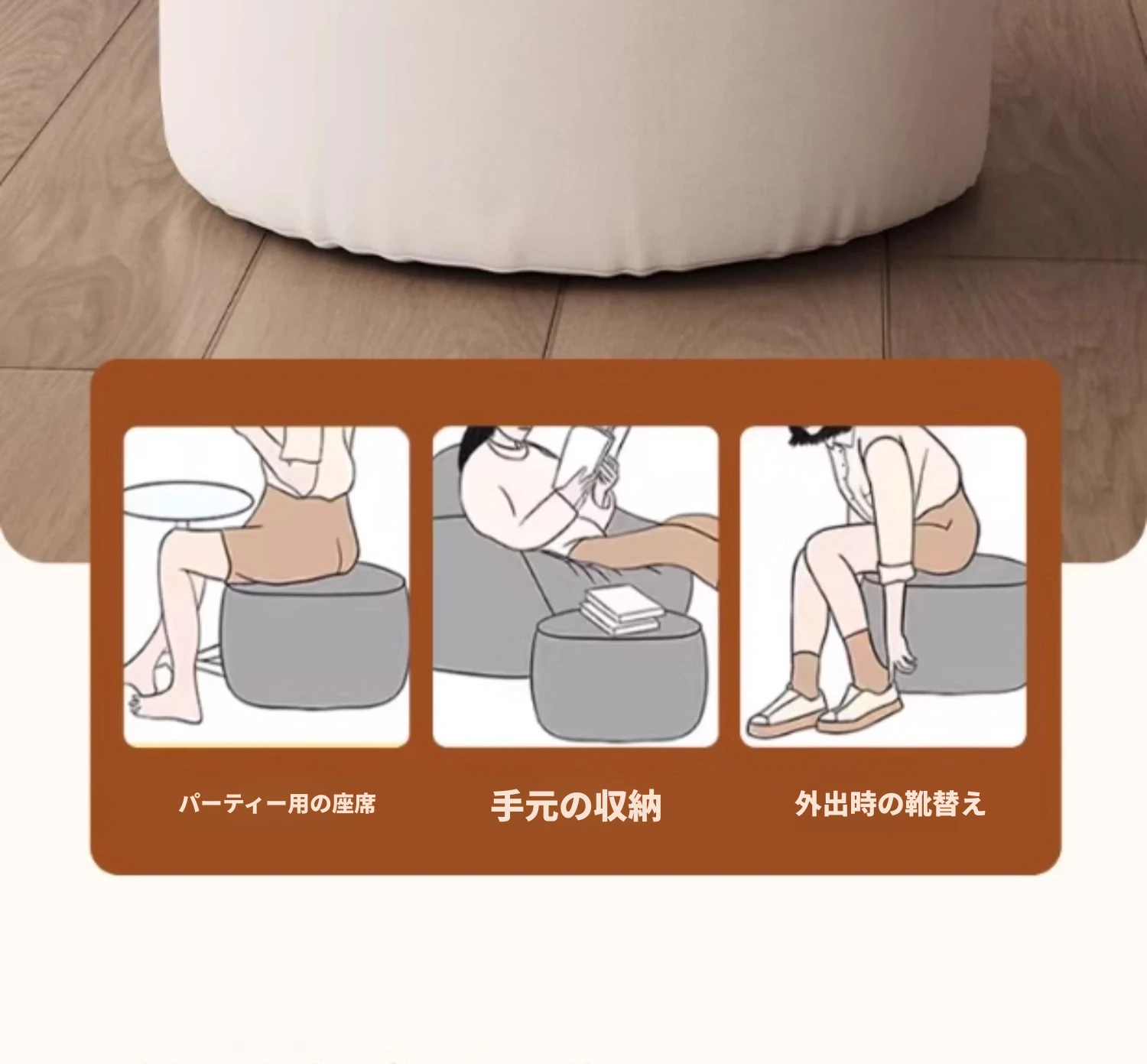 パーティー用の座席

手元の収納

外出時の靴替え