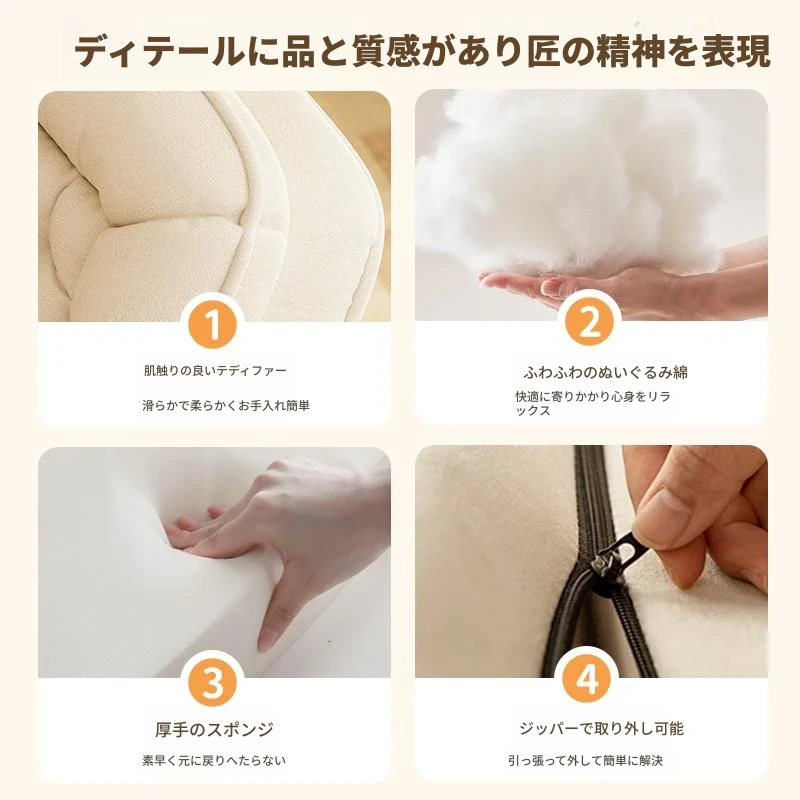 ディテールに品と質感があり匠の精神を表現

1

肌触りの良いテディファー

滑らかで柔らかくお手入れ簡単

2

ふわふわのぬいぐるみ綿

快適に寄りかかり心身をリラックス

3

厚手のスポンジ

素早く元に戻りへたらない

4

ジッパーで取り外し可能

引っ張って外して簡単に解決