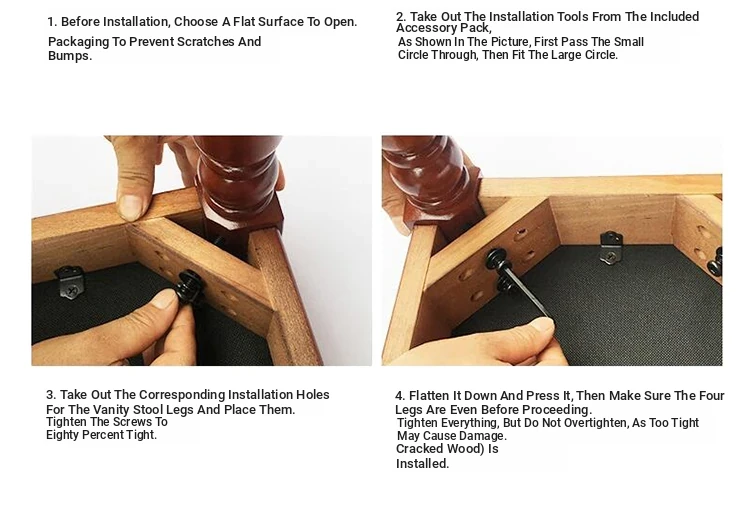 1. Before Installation, Choose A Flat Surface To Open. Packaging To Prevent Scratches And Bumps.

2. Take Out The Installation Tools From The Included Accessory Pack, As Shown In The Picture, First Pass The Small Circle Through, Then Fit The Large Circle.

3. Take Out The Corresponding Installation Holes For The Vanity Stool Legs And Place Them. Tighten The Screws To Eighty Percent Tight.

4. Flatten It Down And Press It, Then Make Sure The Four Legs Are Even Before Proceeding. Tighten Everything, But Do Not Overtighten, As Too Tight May Cause Damage. Cracked Wood) Is Installed.