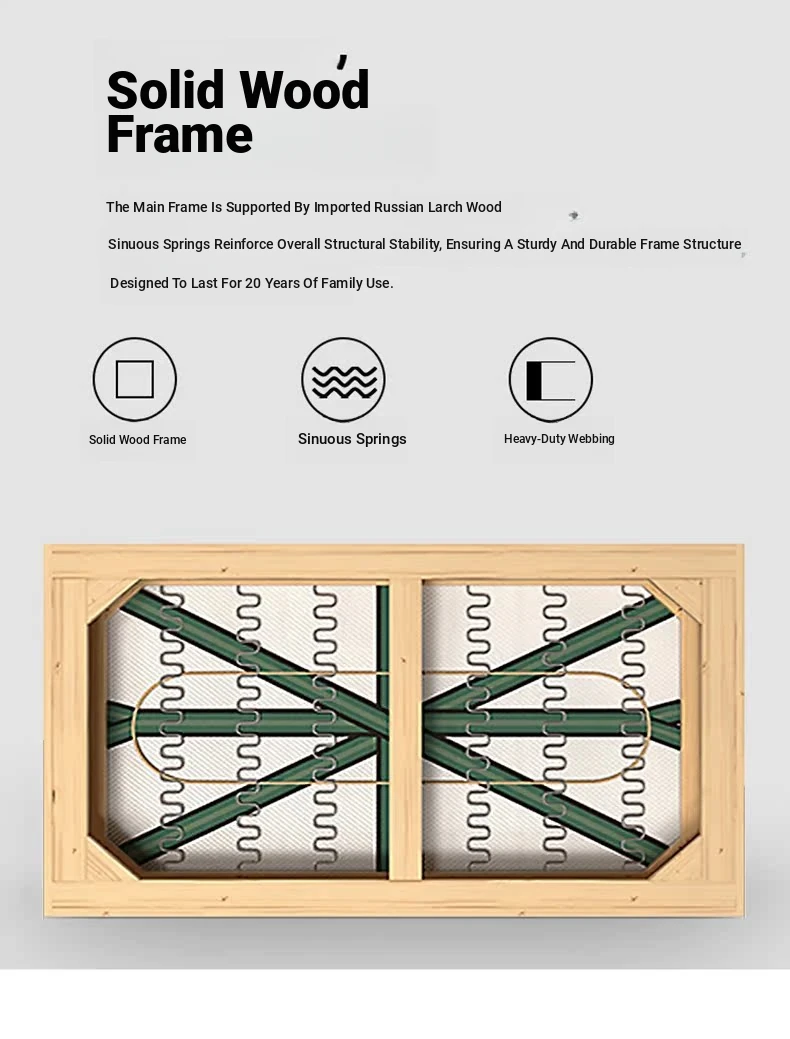 Solid Wood Frame

The Main Frame Is Supported By Imported Russian Larch Wood

Sinuous Springs Reinforce Overall Structural Stability, Ensuring A Sturdy And Durable Frame Structure

Designed To Last For 20 Years Of Family Use.

Solid Wood Frame

Sinuous Springs

Heavy-Duty Webbing