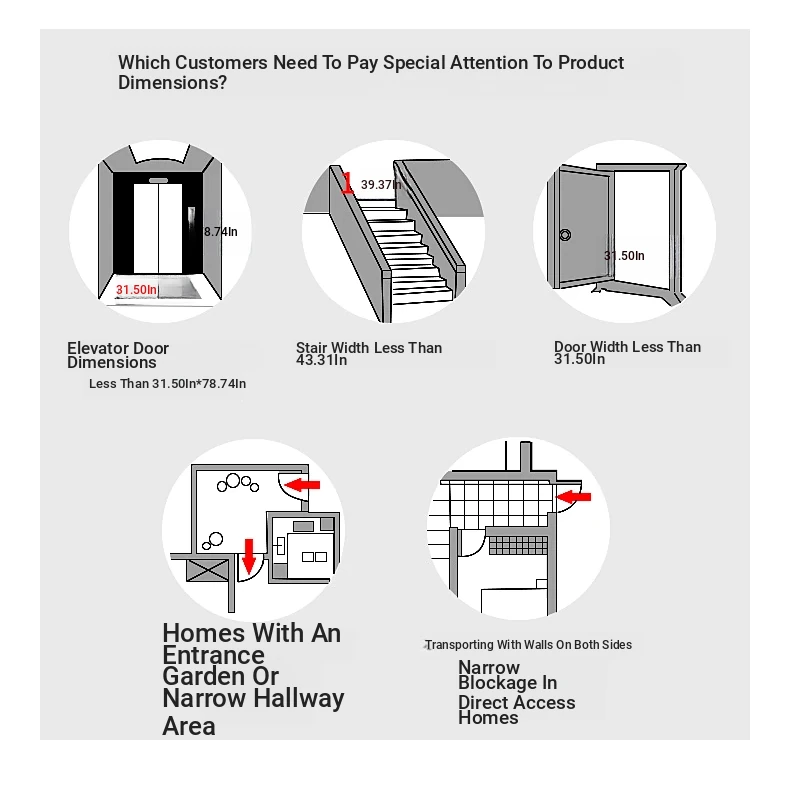 Which Customers Need To Pay Special Attention To Product Dimensions?

8.74In

31.50In

39.37In

31.50In

Elevator Door Dimensions

Less Than 31.50In*78.74In

Stair Width Less Than 43.31In

Door Width Less Than 31.50In

Homes With An Entrance Garden Or Narrow Hallway Area

Transporting With Walls On Both Sides

Narrow Blockage In Direct Access Homes