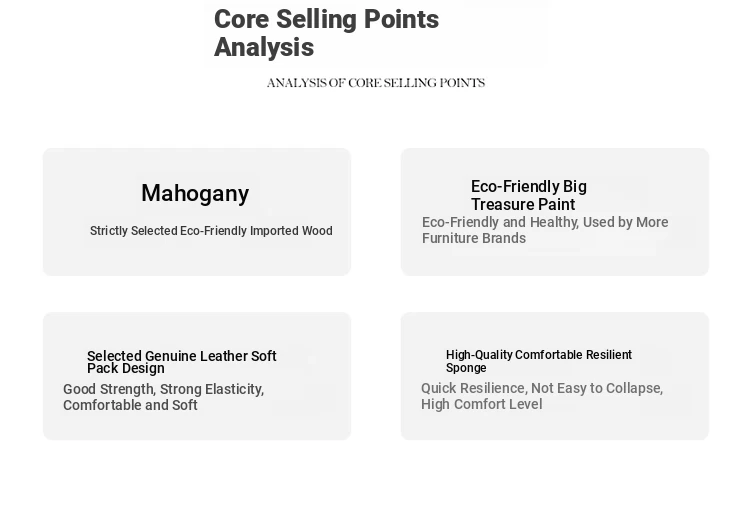 Core Selling Points Analysis

ANALYSIS OF CORE SELLING POINTS

Mahogany

Strictly Selected Eco-Friendly Imported Wood

Eco-Friendly Big Treasure Paint

Eco-Friendly and Healthy, Used by More Furniture Brands

Selected Genuine Leather Soft Pack Design

Good Strength, Strong Elasticity, Comfortable and Soft

High-Quality Comfortable Resilient Sponge

Quick Resilience, Not Easy to Collapse, High Comfort Level