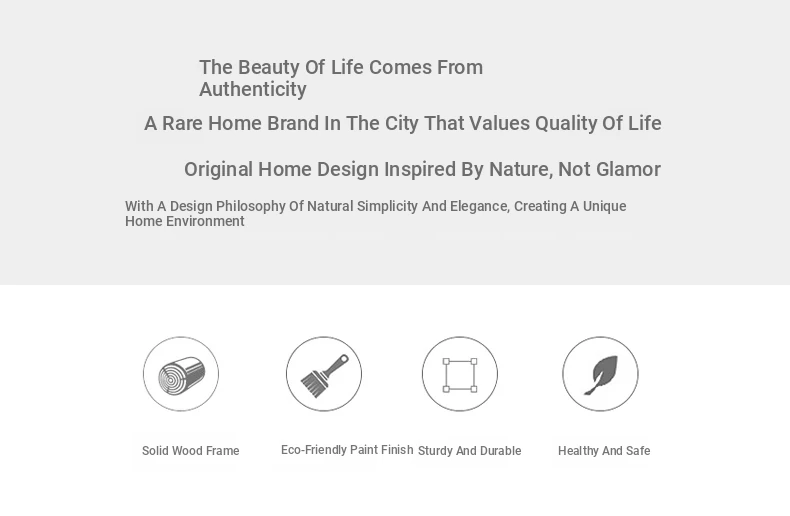 The Beauty Of Life Comes From Authenticity

A Rare Home Brand In The City That Values Quality Of Life

Original Home Design Inspired By Nature, Not Glamor

With A Design Philosophy Of Natural Simplicity And Elegance, Creating A Unique Home Environment

Solid Wood Frame

Eco-Friendly Paint Finish

Sturdy And Durable

Healthy And Safe