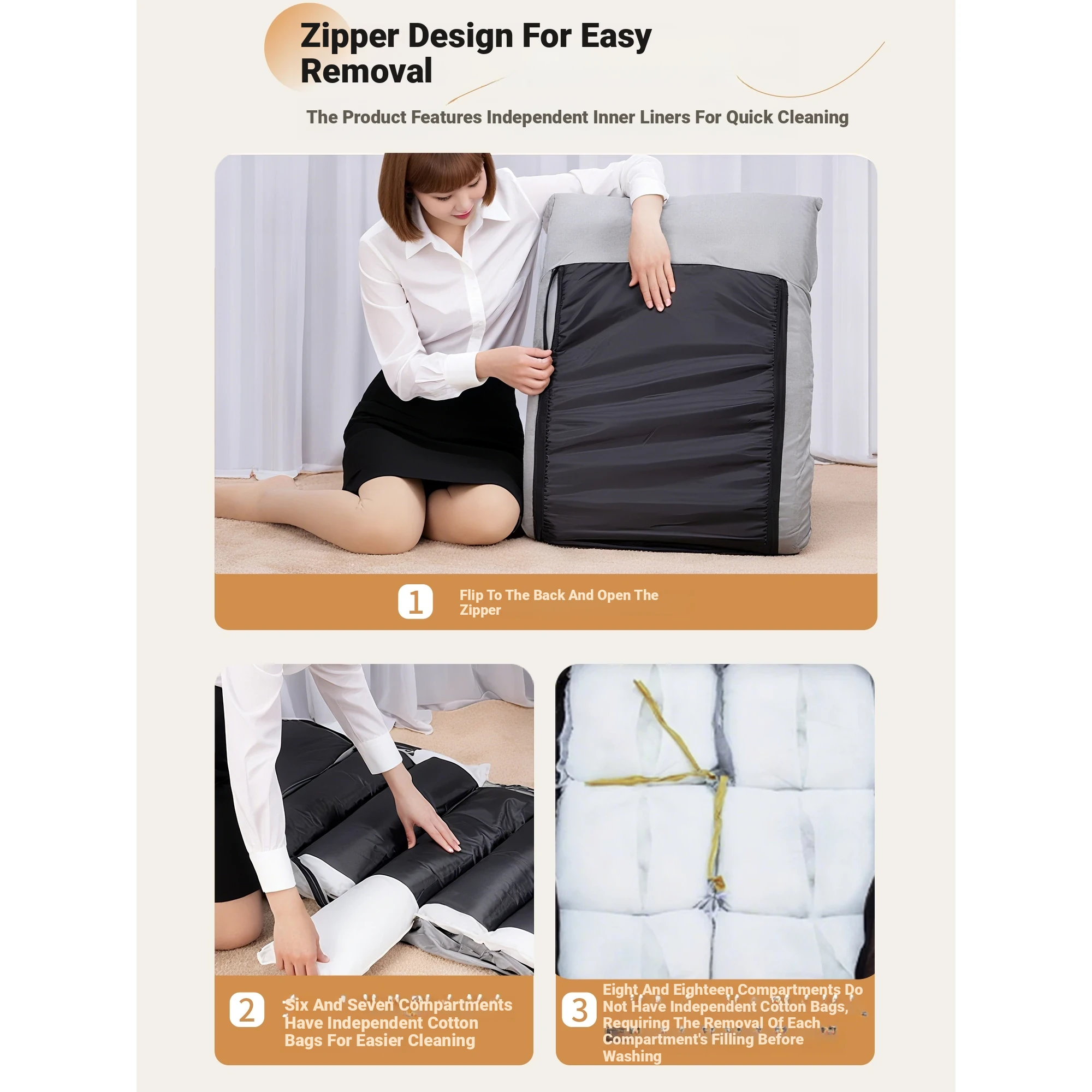 Zipper Design For Easy Removal

The Product Features Independent Inner Liners For Quick Cleaning

1 Flip To The Back And Open The Zipper

2 Six And Seven Compartments Have Independent Cotton Bags For Easier Cleaning

3 Eight And Eighteen Compartments Do Not Have Independent Cotton Bags, Requiring The Removal Of Each Compartment's Filling Before Washing