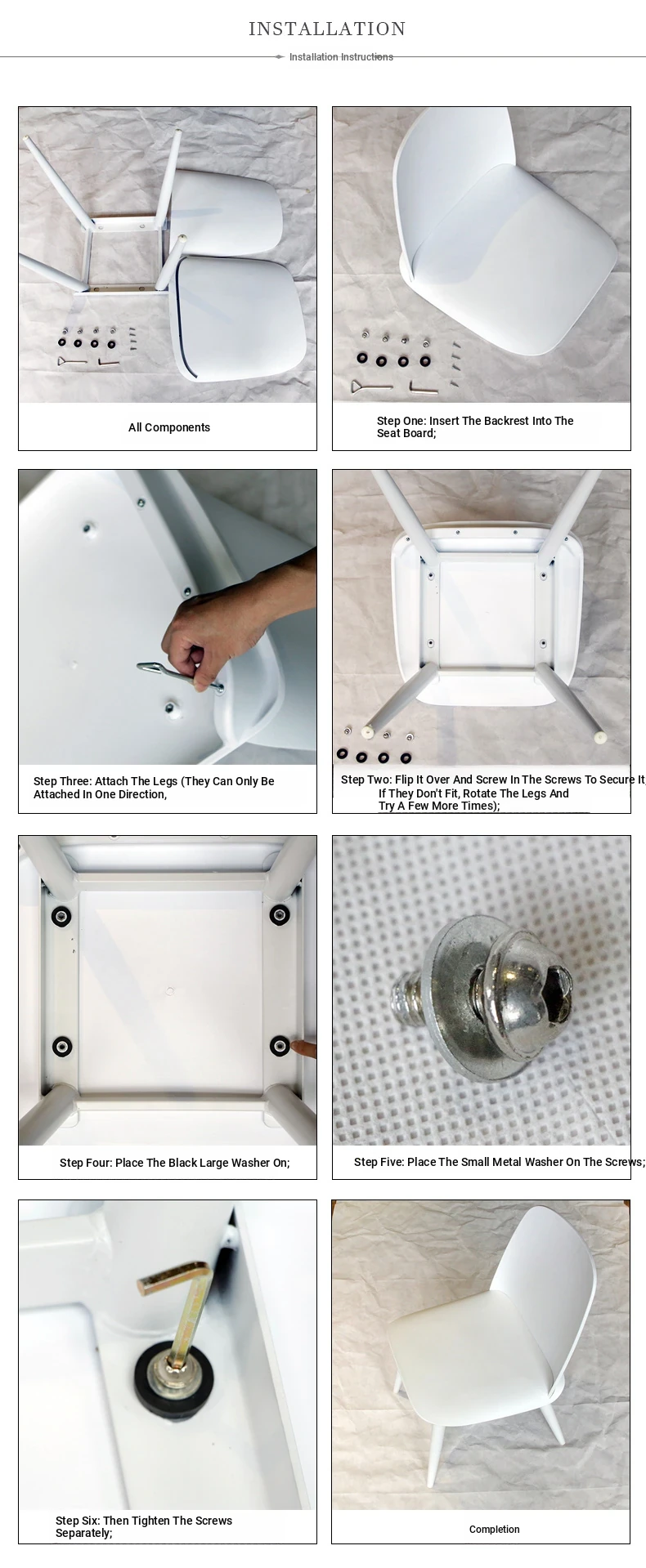 INSTALLATION

Installation Instructions

All Components

Step One: Insert The Backrest Into The Seat Board;

Step Three: Attach The Legs (They Can Only Be Attached In One Direction,

Step Two: Flip It Over And Screw In The Screws To Secure It, If They Don't Fit, Rotate The Legs And Try A Few More Times);

Step Four: Place The Black Large Washer On;

Step Five: Place The Small Metal Washer On The Screws;

Step Six: Then Tighten The Screws Separately;

Completion